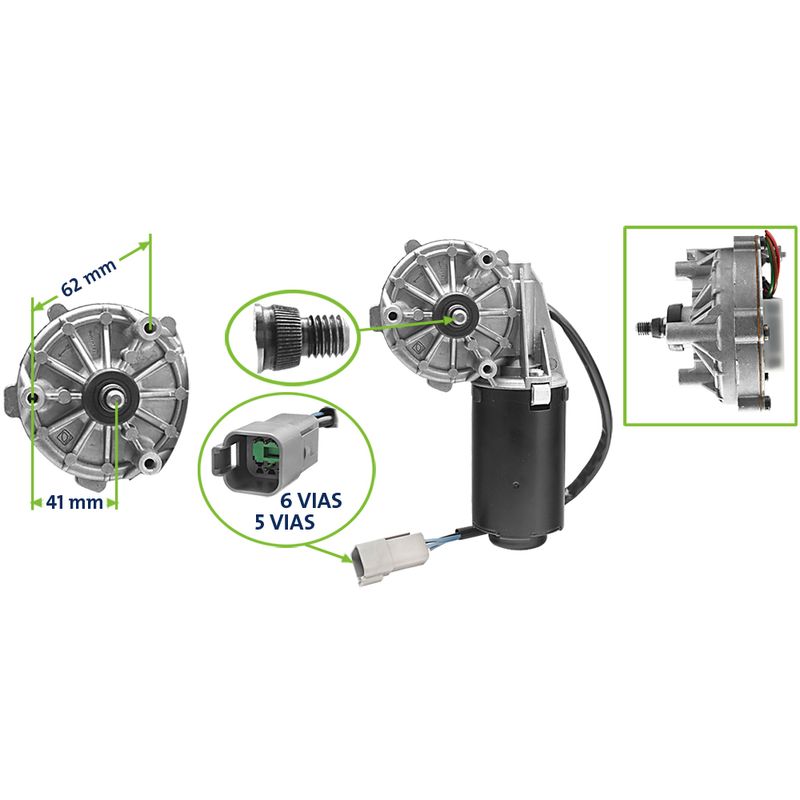 62 mm

41 mm

6 VIAS
5 VIAS