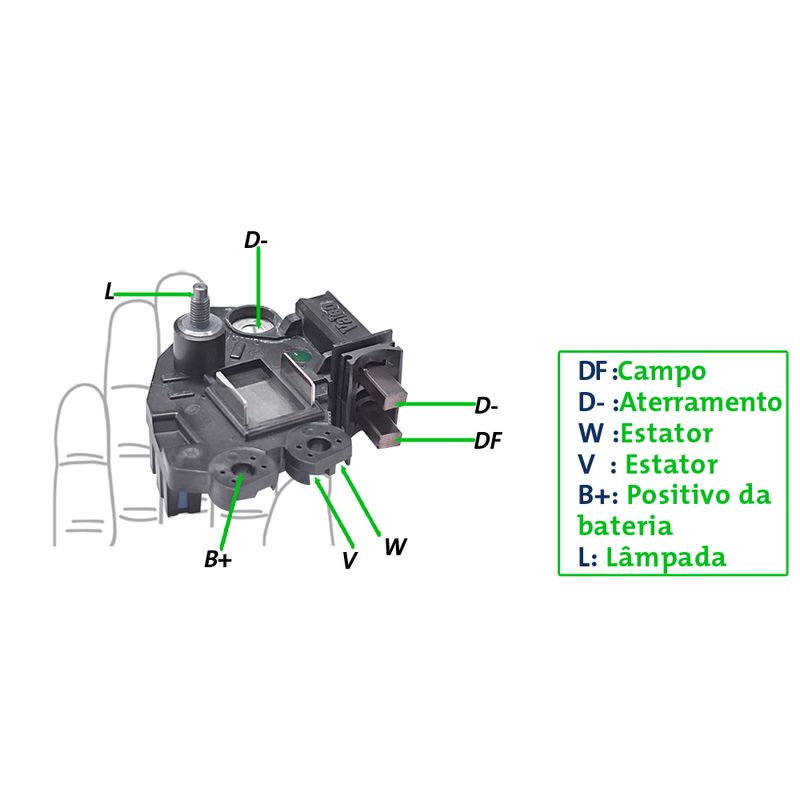 D-

L

Valeo

D-

DF

B+

V

W

DF :Campo
D- :Aterramento
W :Estator
V : Estator
B+: Positivo da bateria
L: Lâmpada