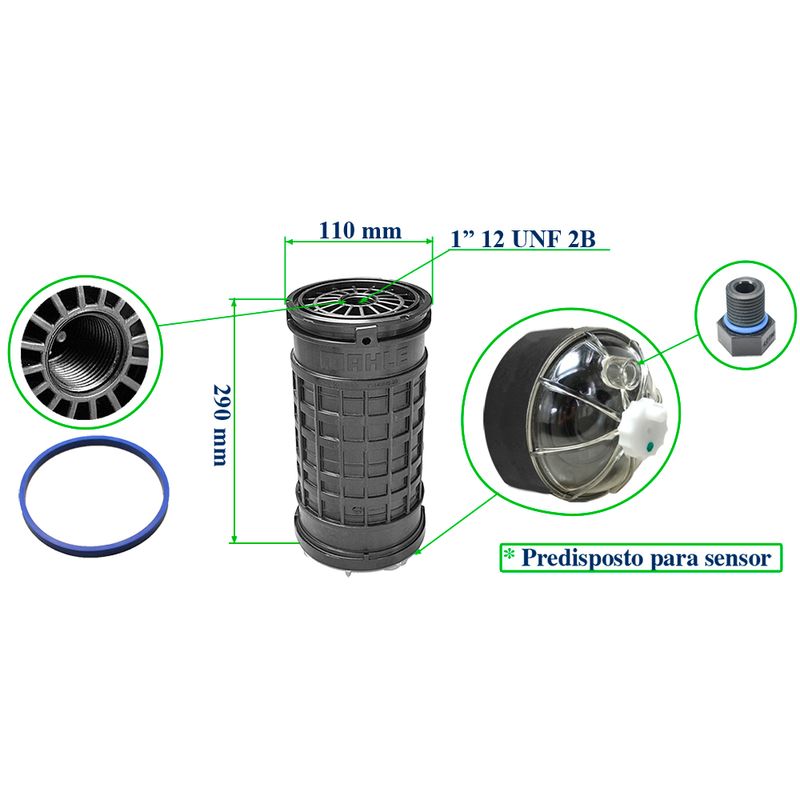 110 mm
1” 12 UNF 2B
290 mm
MAHLE
* Predisposto para sensor